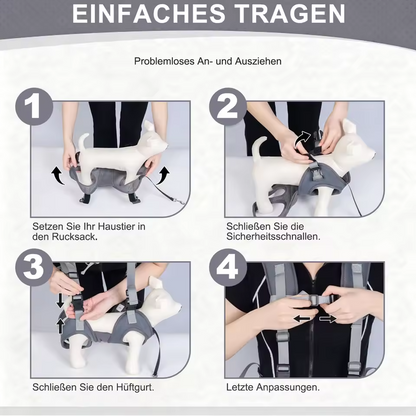 EINFACHES TRAGEN

Problemloses An- und Ausziehen

1

Setzen Sie Ihr Haustier in den Rucksack.

2

Schließen Sie die Sicherheitsschnallen.

3

Schließen Sie den Hüftgurt.

4

Letzte Anpassungen.